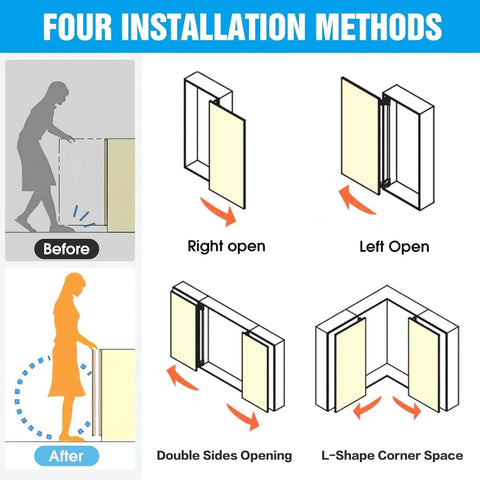 FOUR INSTALLATION METHODS

Before

After

Right open

Left Open

Double Sides Opening

L-Shape Corner Space