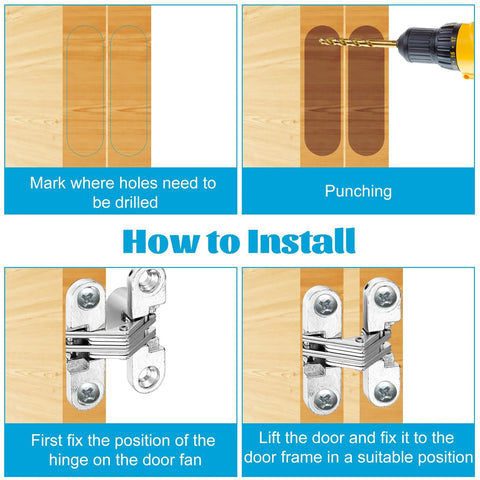 Mark where holes need to be drilled

Punching

How to Install

First fix the position of the hinge on the door fan

Lift the door and fix it to the door frame in a suitable position