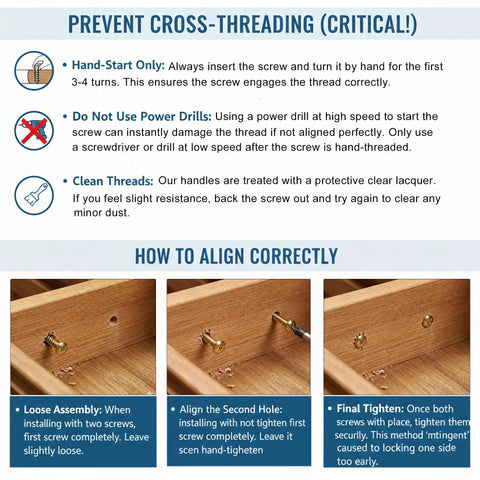 PREVENT CROSS-THREADING (CRITICAL!)

• Hand-Start Only: Always insert the screw and turn it by hand for the first 3-4 turns. This ensures the screw engages the thread correctly.

• Do Not Use Power Drills: Using a power drill at high speed to start the screw can instantly damage the thread if not aligned perfectly. Only use a screwdriver or drill at low speed after the screw is hand-threaded.

• Clean Threads: Our handles are treated with a protective clear lacquer. If you feel slight resistance, back the screw out and try again to clear any minor dust.

HOW TO ALIGN CORRECTLY

• Loose Assembly: When installing with two screws, first screw completely. Leave slightly loose.

• Align the Second Hole: installing with not tighten first screw completely. Leave it scen hand-tigheten

• Final Tighten: Once both screws with place, tighten them securlly. This method 'mtingent' caused to locking one side too early.