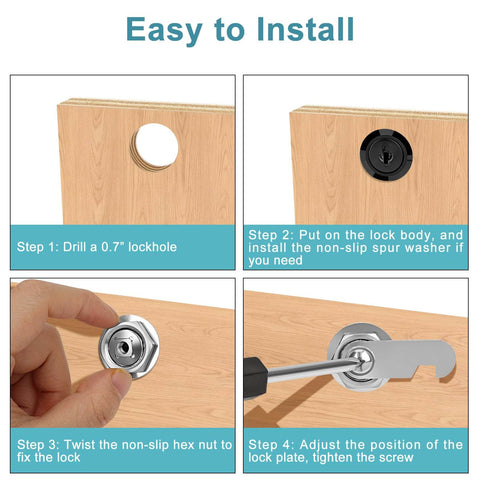 Easy to Install

Step 1: Drill a 0.7" lockhole

Step 2: Put on the lock body, and install the non-slip spur washer if you need

Step 3: Twist the non-slip hex nut to fix the lock

Step 4: Adjust the position of the lock plate, tighten the screw