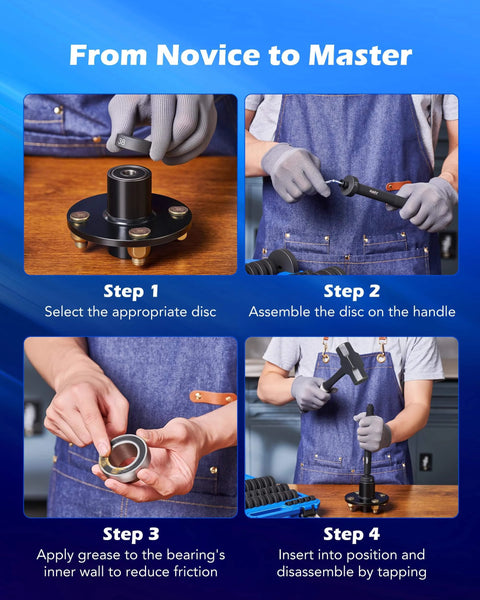 From Novice to Master

38

Step 1
Select the appropriate disc

Step 2
Assemble the disc on the handle

Step 3
Apply grease to the bearing's inner wall to reduce friction

Step 4
Insert into position and disassemble by tapping