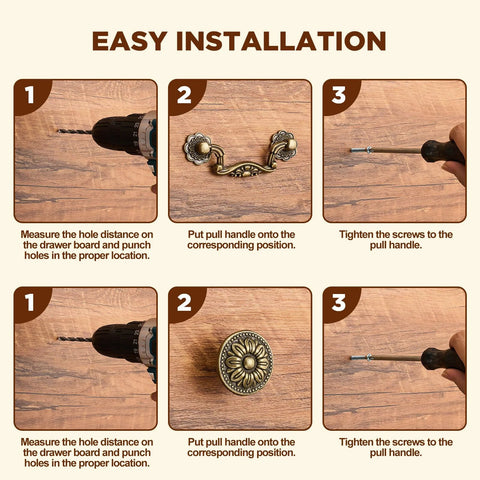 EASY INSTALLATION

1

Measure the hole distance on the drawer board and punch holes in the proper location.

2

Put pull handle onto the corresponding position.

3

Tighten the screws to the pull handle.

1

Measure the hole distance on the drawer board and punch holes in the proper location.

2

Put pull handle onto the corresponding position.

3

Tighten the screws to the pull handle.