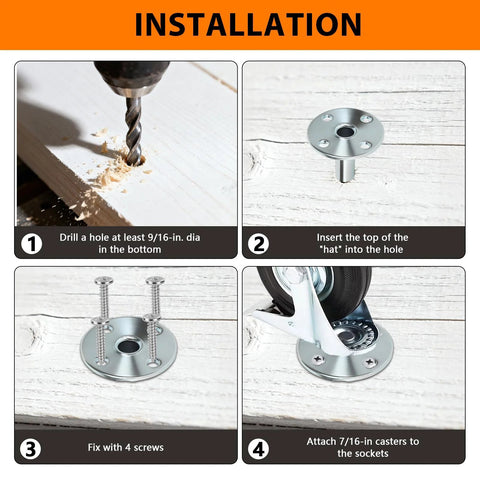 INSTALLATION

1 Drill a hole at least 9/16-in. dia in the bottom

2 Insert the top of the "hat" into the hole

3 Fix with 4 screws

4 Attach 7/16-in casters to the sockets