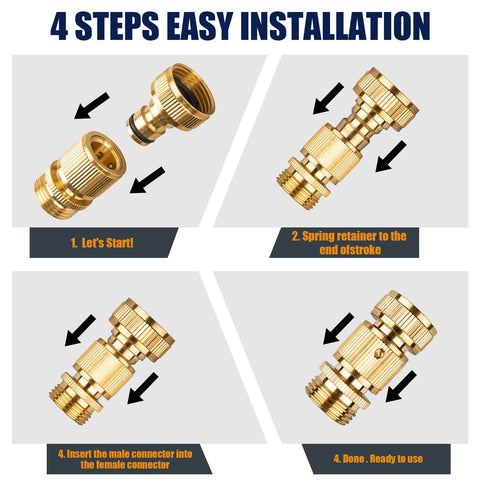 4 STEPS EASY INSTALLATION

1. Let's Start!

2. Spring retainer to the end ofstroke

4. Insert the male connector into the female connector

4. Done . Ready to use