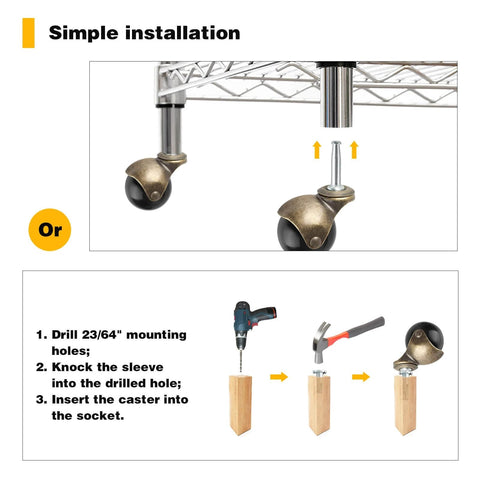 Simple installation

Or

1. Drill 23/64" mounting holes;
2. Knock the sleeve into the drilled hole;
3. Insert the caster into the socket.