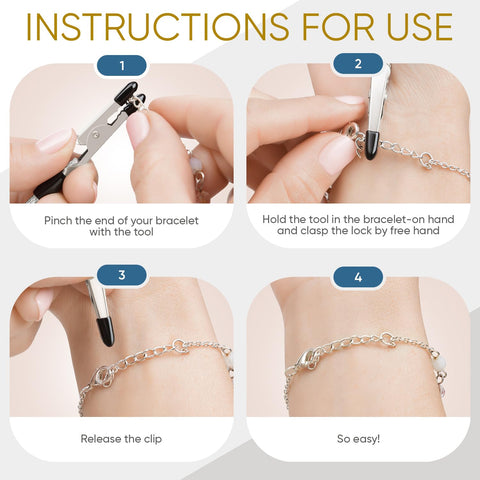 INSTRUCTIONS FOR USE

1

Pinch the end of your bracelet with the tool

2

Hold the tool in the bracelet-on hand and clasp the lock by free hand

3

Release the clip

4

So easy!