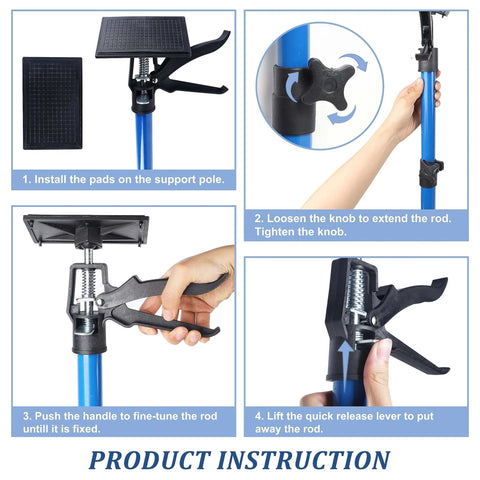 1. Install the pads on the support pole.

2. Loosen the knob to extend the rod. Tighten the knob.

3. Push the handle to fine-tune the rod untill it is fixed.

4. Lift the quick release lever to put away the rod.

PRODUCT INSTRUCTION