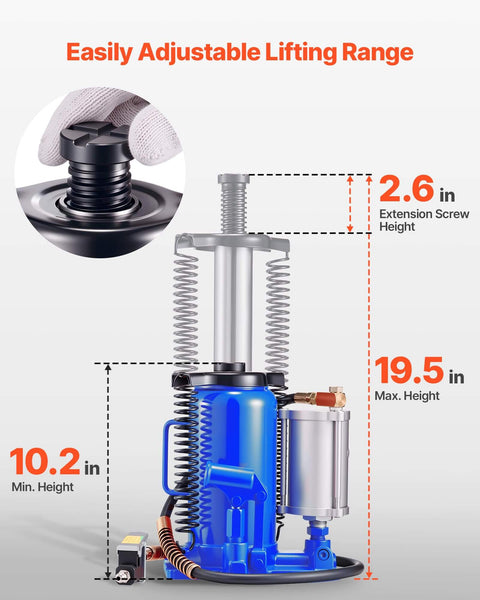 Easily Adjustable Lifting Range

2.6 in
Extension Screw Height

19.5 in
Max. Height

10.2 in
Min. Height