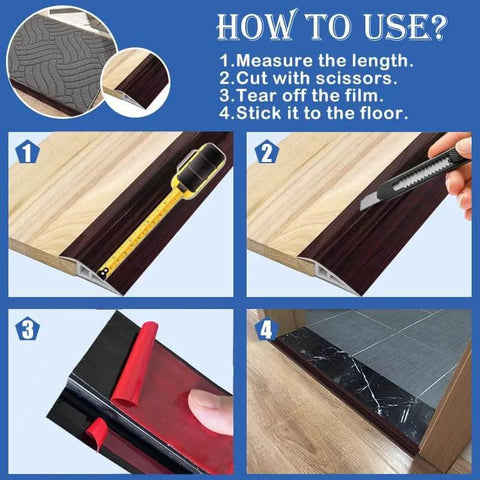 HOW TO USE?
1.Measure the length.
2.Cut with scissors.
3.Tear off the film.
4.Stick it to the floor.

1

2

3

4