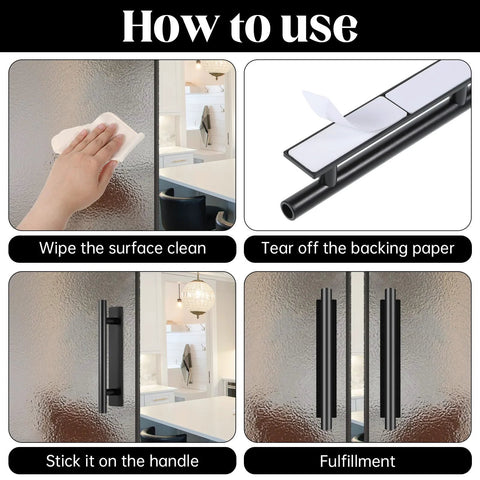 How to use

Wipe the surface clean

Tear off the backing paper

Stick it on the handle

Fulfillment