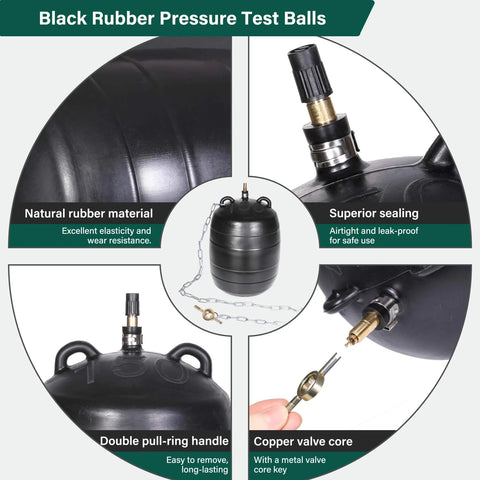 Black Rubber Pressure Test Balls

Natural rubber material

Excellent elasticity and wear resistance.

Superior sealing

Airtight and leak-proof for safe use

Double pull-ring handle

Easy to remove, long-lasting

Copper valve core

With a metal valve core key