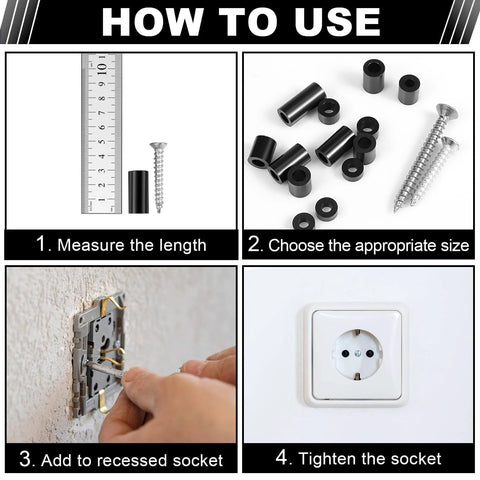 HOW TO USE

1 2 3 4 5 6 7 8 9 10

1. Measure the length

2. Choose the appropriate size

3. Add to recessed socket

4. Tighten the socket