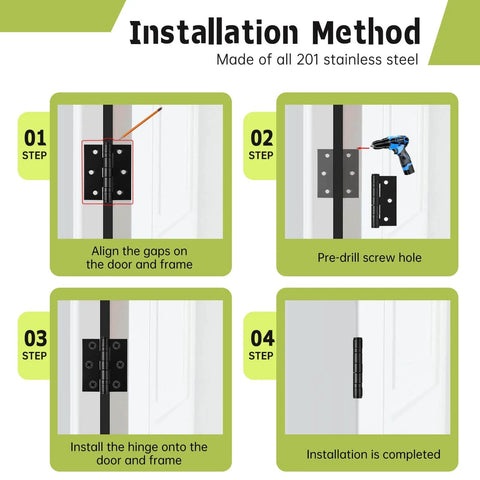 Installation Method
Made of all 201 stainless steel

01
STEP
Align the gaps on the door and frame

02
STEP
Pre-drill screw hole

03
STEP
Install the hinge onto the door and frame

04
STEP
Installation is completed