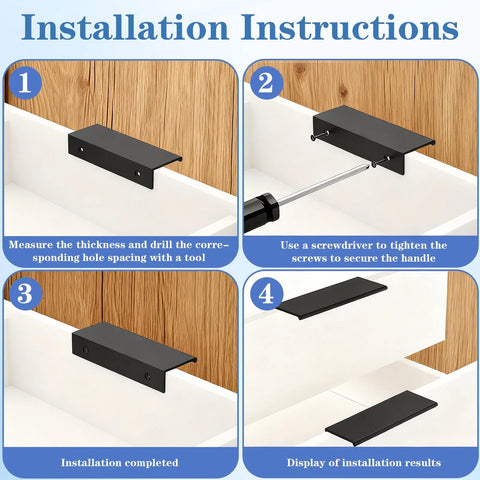 Installation Instructions

1

Measure the thickness and drill the corresponding hole spacing with a tool

2

Use a screwdriver to tighten the screws to secure the handle

3

Installation completed

4

Display of installation results