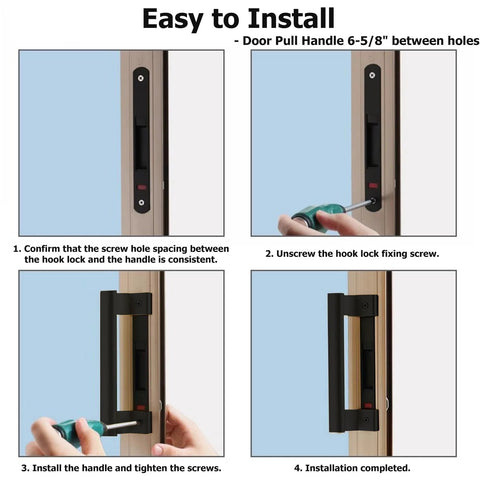 Easy to Install

- Door Pull Handle 6-5/8" between holes

1. Confirm that the screw hole spacing between the hook lock and the handle is consistent.

2. Unscrew the hook lock fixing screw.

3. Install the handle and tighten the screws.

4. Installation completed.