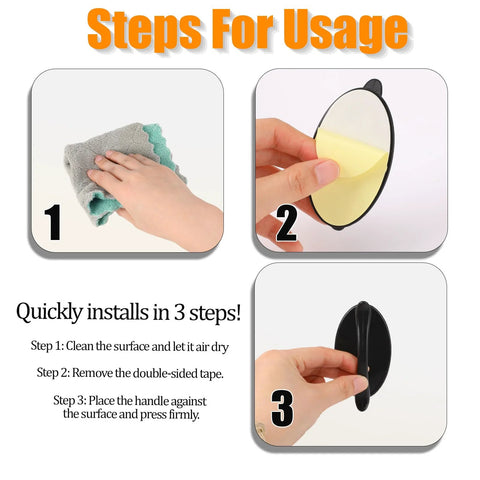 Steps For Usage

1

2

Quickly installs in 3 steps!

Step 1: Clean the surface and let it air dry

Step 2: Remove the double-sided tape.

Step 3: Place the handle against the surface and press firmly.

3