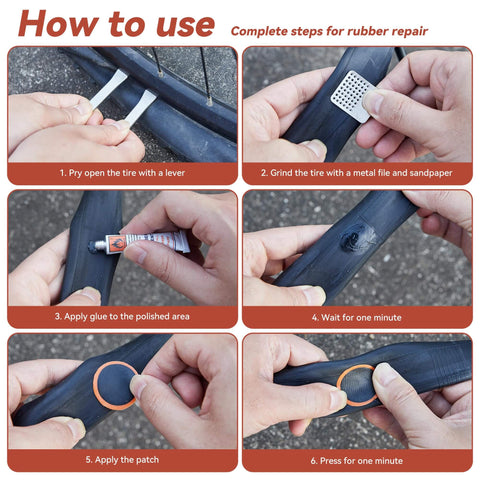 How to use
Complete steps for rubber repair

1. Pry open the tire with a lever

2. Grind the tire with a metal file and sandpaper

3. Apply glue to the polished area

4. Wait for one minute

5. Apply the patch

6. Press for one minute