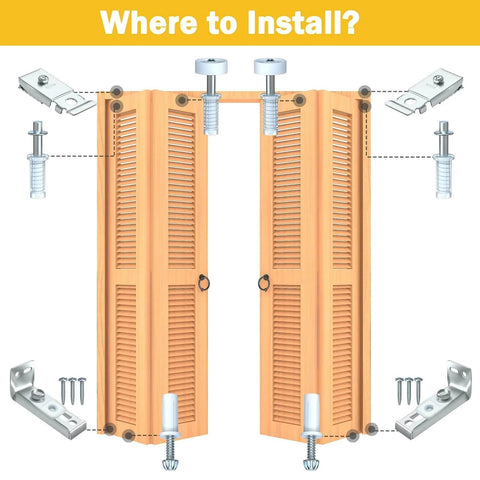 Where to Install?