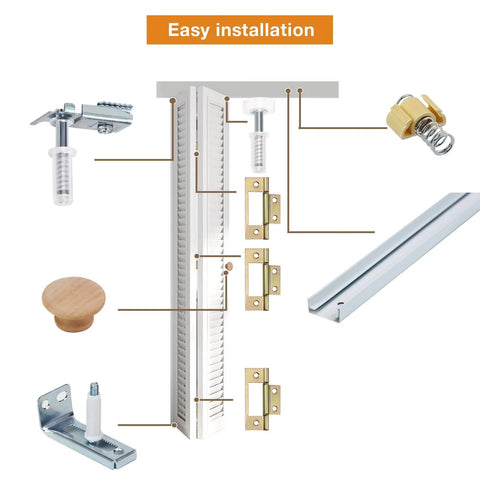 Easy installation