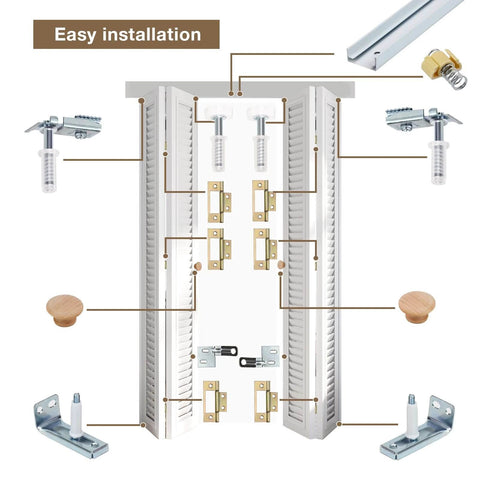 Easy installation