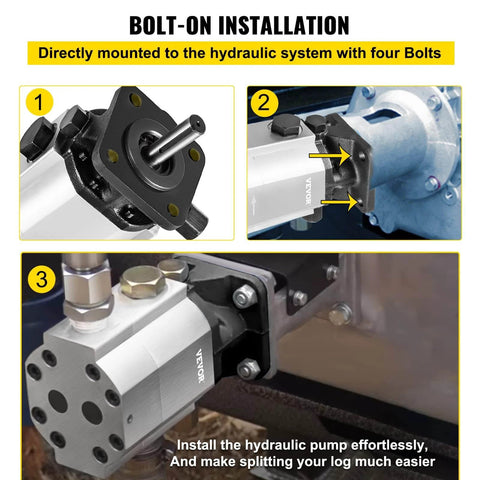 BOLT-ON INSTALLATION

Directly mounted to the hydraulic system with four Bolts

1

2

VEVOR

3

VEVOR

Install the hydraulic pump effortlessly, And make splitting your log much easier