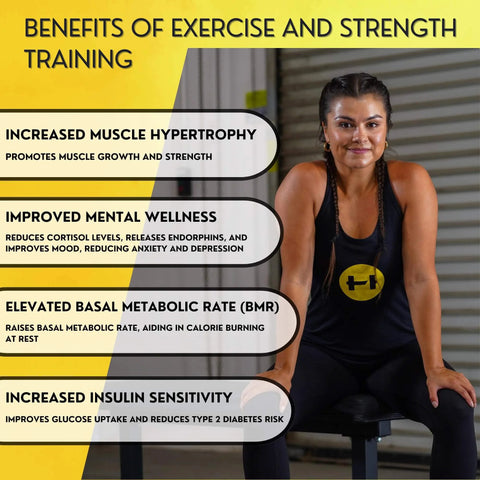 BENEFITS OF EXERCISE AND STRENGTH TRAINING

INCREASED MUSCLE HYPERTROPHY

PROMOTES MUSCLE GROWTH AND STRENGTH

IMPROVED MENTAL WELLNESS

REDUCES CORTISOL LEVELS, RELEASES ENDORPHINS, AND IMPROVES MOOD, REDUCING ANXIETY AND DEPRESSION

ELEVATED BASAL METABOLIC RATE (BMR)

RAISES BASAL METABOLIC RATE, AIDING IN CALORIE BURNING AT REST

INCREASED INSULIN SENSITIVITY

IMPROVES GLUCOSE UPTAKE AND REDUCES TYPE 2 DIABETES RISK