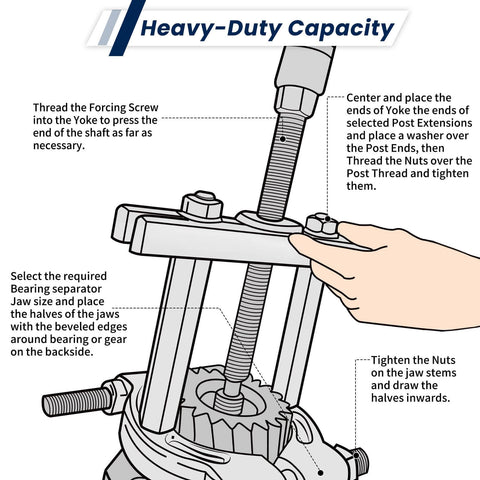 Heavy-Duty Capacity

Thread the Forcing Screw into the Yoke to press the end of the shaft as far as necessary.

Center and place the ends of Yoke the ends of selected Post Extensions and place a washer over the Post Ends, then Thread the Nuts over the Post Thread and tighten them.

Select the required Bearing separator Jaw size and place the halves of the jaws with the beveled edges around bearing or gear on the backside.

Tighten the Nuts on the jaw stems and draw the halves inwards.