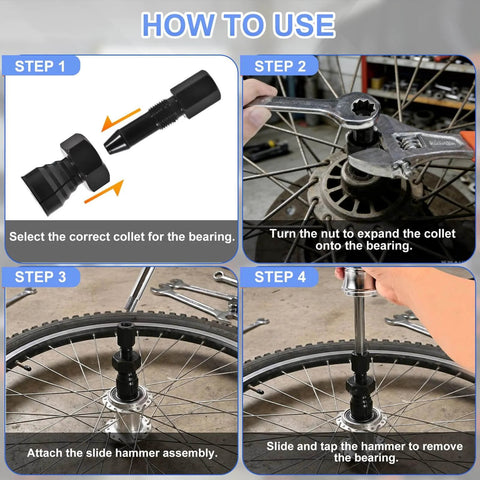 HOW TO USE

STEP 1

Select the correct collet for the bearing.

STEP 2

Turn the nut to expand the collet onto the bearing.

STEP 3

Attach the slide hammer assembly.

STEP 4

Slide and tap the hammer to remove the bearing.