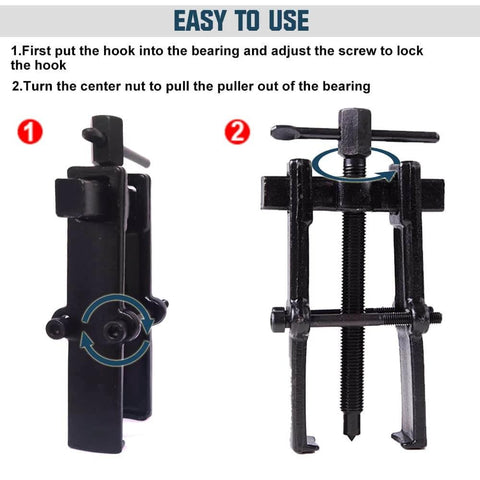 EASY TO USE

1.First put the hook into the bearing and adjust the screw to lock the hook

2.Turn the center nut to pull the puller out of the bearing

1

2