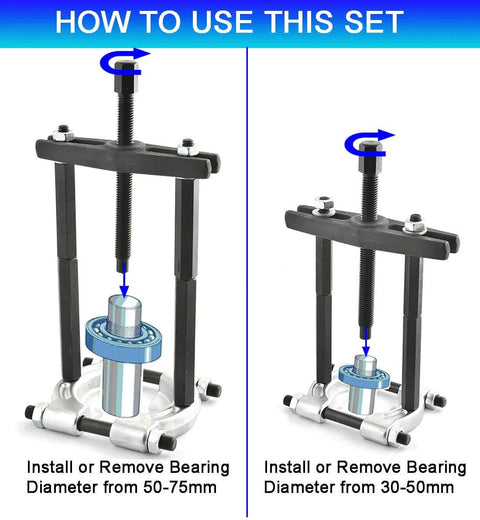 HOW TO USE THIS SET

Install or Remove Bearing Diameter from 50-75mm

Install or Remove Bearing Diameter from 30-50mm