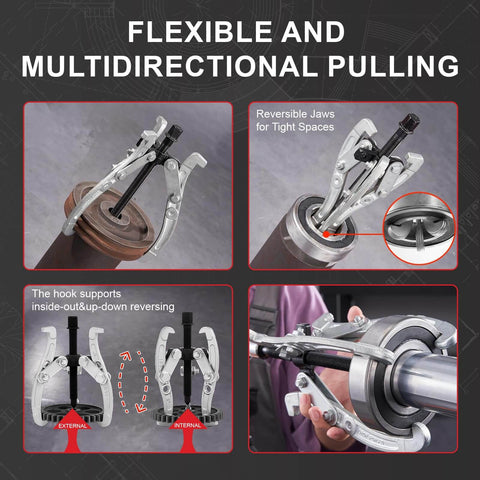 FLEXIBLE AND MULTIDIRECTIONAL PULLING

Reversible Jaws for Tight Spaces

The hook supports inside-out&up-down reversing

EXTERNAL

INTERNAL