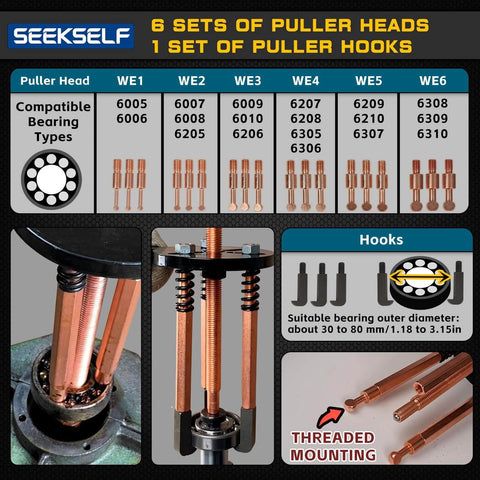 SEEKSELF

6 SETS OF PULLER HEADS
1 SET OF PULLER HOOKS

| Puller Head | WE1 | WE2 | WE3 | WE4 | WE5 | WE6 |
|---|---|---|---|---|---|---|
| Compatible Bearing Types | 6005 6006 | 6007 6008 6205 | 6009 6010 6206 | 6207 6208 6305 6306 | 6209 6210 6307 | 6308 6309 6310 |

Hooks

Suitable bearing outer diameter: about 30 to 80 mm/1.18 to 3.15in

THREADED MOUNTING