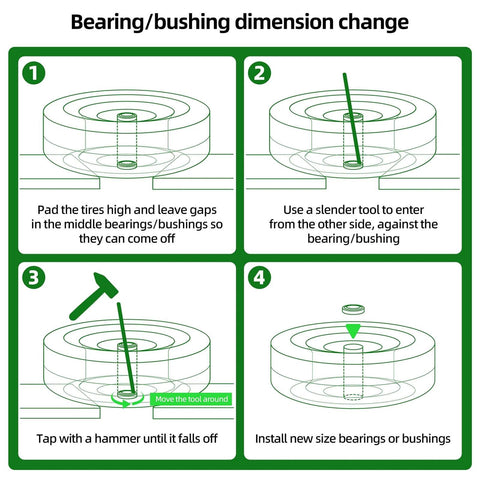 Bearing/bushing dimension change

1

Pad the tires high and leave gaps in the middle bearings/bushings so they can come off

2

Use a slender tool to enter from the other side, against the bearing/bushing

3

Move the tool around

Tap with a hammer until it falls off

4

Install new size bearings or bushings