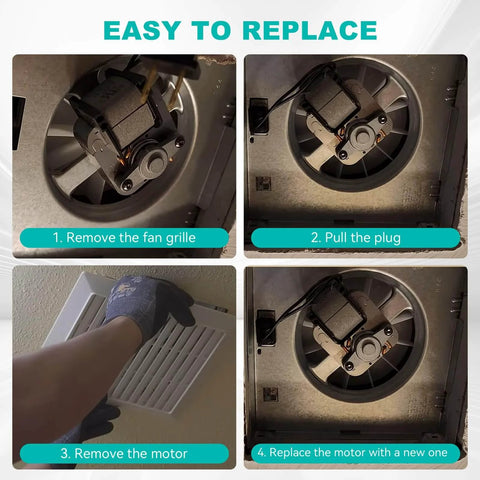 EASY TO REPLACE

1. Remove the fan grille

2. Pull the plug

3. Remove the motor

4. Replace the motor with a new one