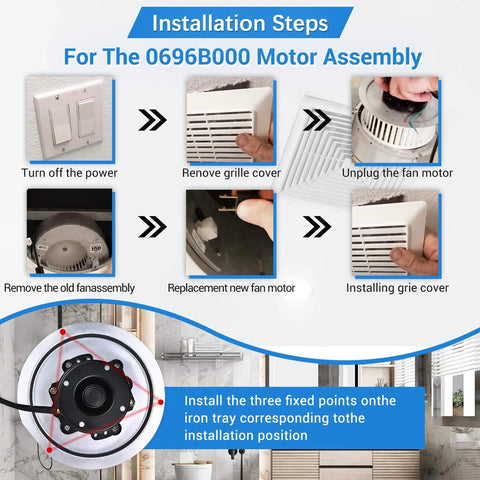 Installation Steps

For The 0696B000 Motor Assembly

Turn off the power

Renove grille cover

Unplug the fan motor

Remove the old fanassembly

Replacement new fan motor

Installing grie cover

Install the three fixed points onthe iron tray corresponding tothe installation position