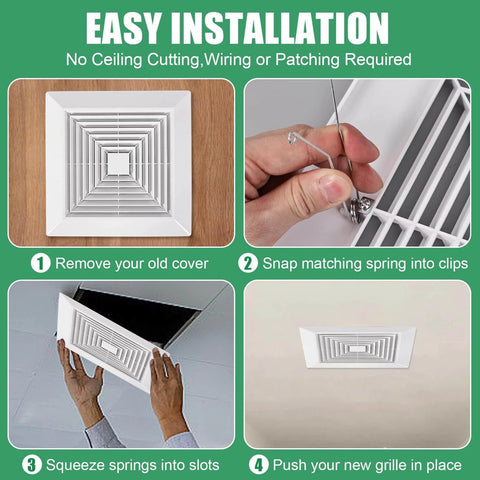 EASY INSTALLATION
No Ceiling Cutting,Wiring or Patching Required

1 Remove your old cover

2 Snap matching spring into clips

3 Squeeze springs into slots

4 Push your new grille in place