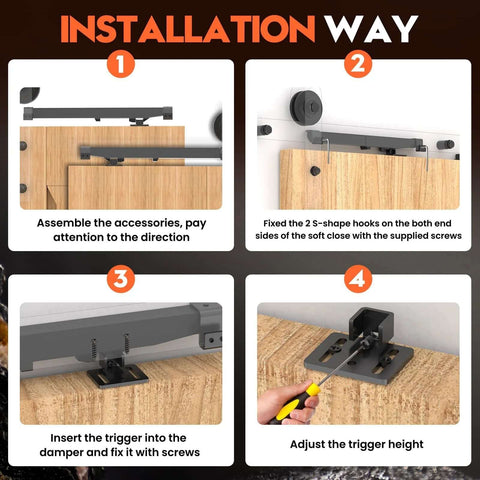 INSTALLATION WAY

1

Assemble the accessories, pay attention to the direction

2

Fixed the 2 S-shape hooks on the both end sides of the soft close with the supplied screws

3

Insert the trigger into the damper and fix it with screws

4

Adjust the trigger height