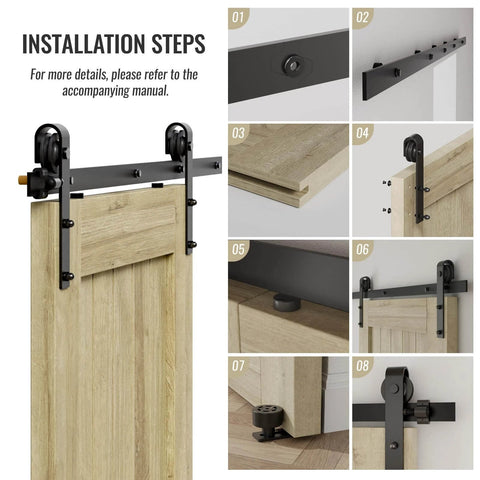 INSTALLATION STEPS

For more details, please refer to the accompanying manual.

01

02

03

04

05

06

07

08