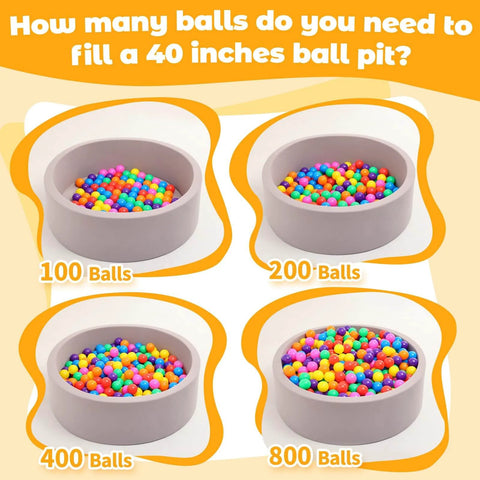 How many balls do you need to fill a 40 inches ball pit?

100 Balls

200 Balls

400 Balls

800 Balls