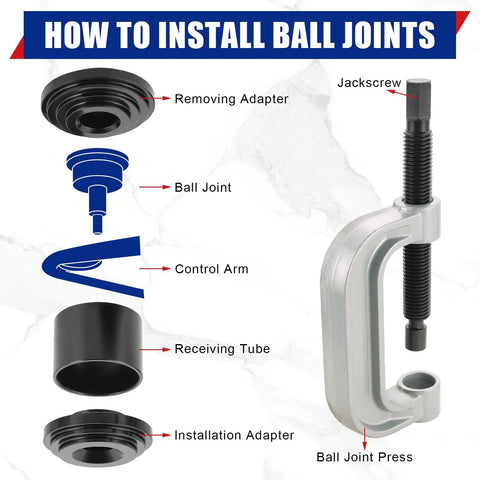 HOW TO INSTALL BALL JOINTS

Removing Adapter

Ball Joint

Control Arm

Receiving Tube

Installation Adapter

Jackscrew

Ball Joint Press