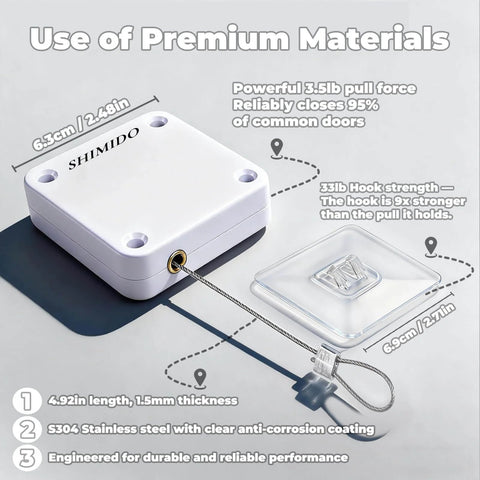 Use of Premium Materials

Powerful 3.5lb pull force
Reliably closes 95%
of common doors

6.3cm / 2.48in

SHIMIDO

33lb Hook strength —
The hook is 9x stronger
than the pull it holds.

6.9cm / 2.7in

1 4.92in length, 1.5mm thickness
2 S304 Stainless steel with clear anti-corrosion coating
3 Engineered for durable and reliable performance