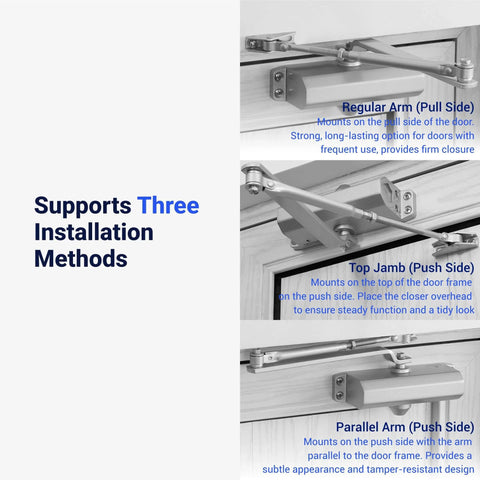 Supports Three Installation Methods

Regular Arm (Pull Side)
Mounts on the pull side of the door. Strong, long-lasting option for doors with frequent use, provides firm closure

Top Jamb (Push Side)
Mounts on the top of the door frame on the push side. Place the closer overhead to ensure steady function and a tidy look

Parallel Arm (Push Side)
Mounts on the push side with the arm parallel to the door frame. Provides a subtle appearance and tamper-resistant design