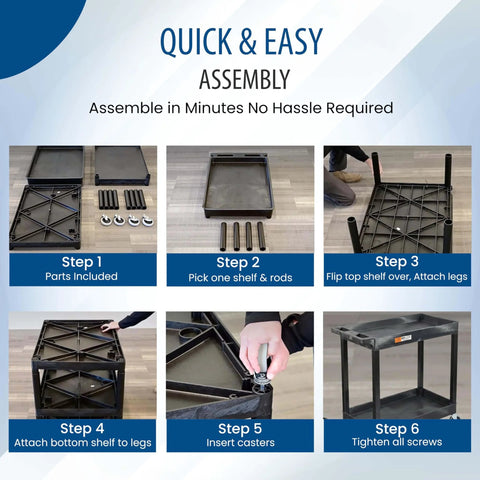 QUICK & EASY
ASSEMBLY
Assemble in Minutes No Hassle Required

Step 1
Parts Included

Step 2
Pick one shelf & rods

Step 3
Flip top shelf over, Attach legs

Step 4
Attach bottom shelf to legs

Step 5
Insert casters

Step 6
Tighten all screws