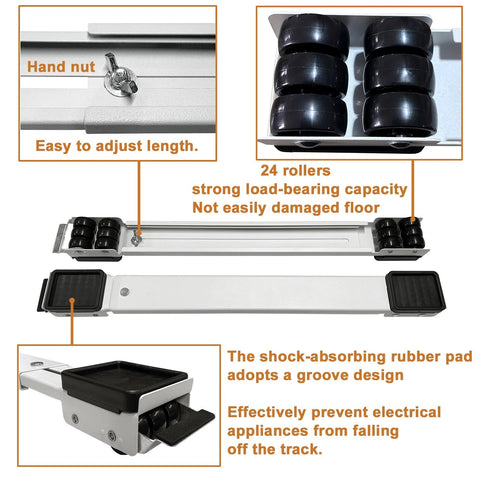 Hand nut

Easy to adjust length.

24 rollers
strong load-bearing capacity
Not easily damaged floor

The shock-absorbing rubber pad adopts a groove design

Effectively prevent electrical appliances from falling off the track.