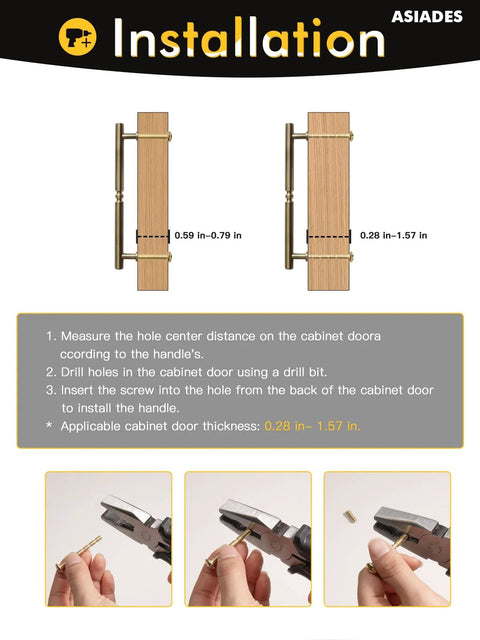 ASIADES

Installation

0.59 in–0.79 in

0.28 in–1.57 in

1. Measure the hole center distance on the cabinet doora ccording to the handle's.
2. Drill holes in the cabinet door using a drill bit.
3. Insert the screw into the hole from the back of the cabinet door to install the handle.
* Applicable cabinet door thickness: 0.28 in– 1.57 in.