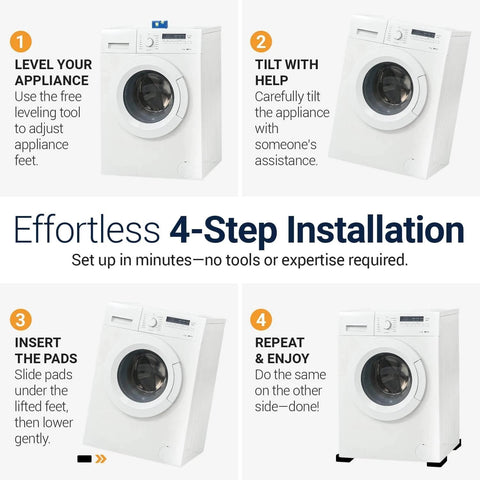 1
LEVEL YOUR APPLIANCE
Use the free leveling tool to adjust appliance feet.

2
TILT WITH HELP
Carefully tilt the appliance with someone's assistance.

Effortless 4-Step Installation
Set up in minutes—no tools or expertise required.

3
INSERT THE PADS
Slide pads under the lifted feet, then lower gently.

4
REPEAT & ENJOY
Do the same on the other side—done!