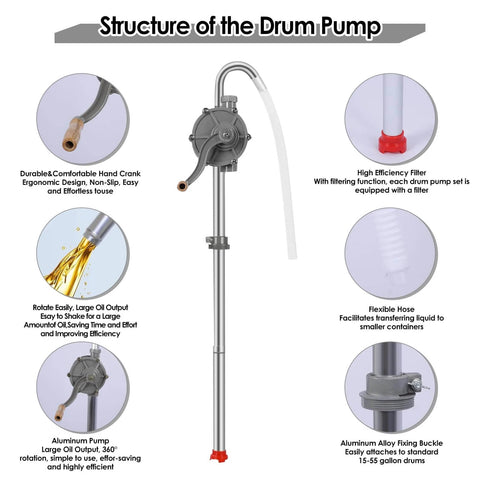 Structure of the Drum Pump

Durable&Comfortable Hand Crank Ergonomic Design, Non-Slip, Easy and Effortless touse

Rotate Easily, Large Oil Output Esay to Shake for a Large Amountof Oil,Saving Time and Effort and Improving Efficiency

Aluminum Pump Large Oil Output, 360° rotation, simple to use, effor-saving and highly efficient

High Efficiency Filter With filtering function, each drum pump set is equipped with a filter

Flexible Hose Facilitates transferring liquid to smaller containers

Aluminum Alloy Fixing Buckle Easily attaches to standard 15-55 gallon drums