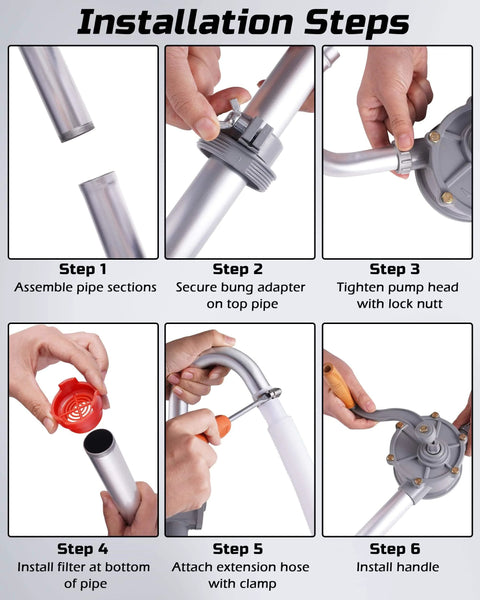 Installation Steps

Step 1
Assemble pipe sections

Step 2
Secure bung adapter on top pipe

Step 3
Tighten pump head with lock nutt

Step 4
Install filter at bottom of pipe

Step 5
Attach extension hose with clamp

Step 6
Install handle