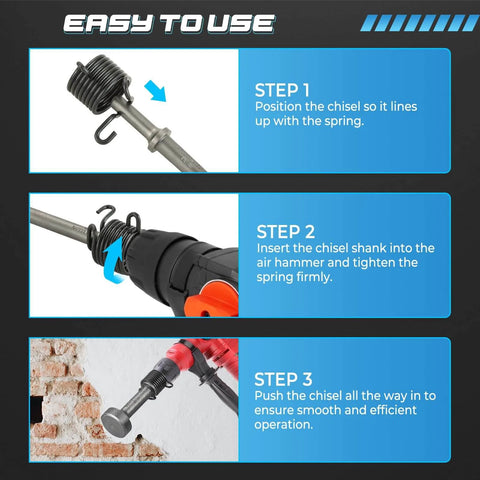 EASY TO USE

STEP 1
Position the chisel so it lines up with the spring.

STEP 2
Insert the chisel shank into the air hammer and tighten the spring firmly.

STEP 3
Push the chisel all the way in to ensure smooth and efficient operation.