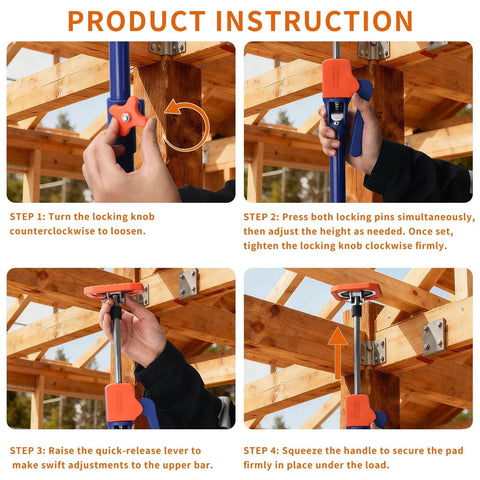 PRODUCT INSTRUCTION

STEP 1: Turn the locking knob counterclockwise to loosen.

STEP 2: Press both locking pins simultaneously, then adjust the height as needed. Once set, tighten the locking knob clockwise firmly.

STEP 3: Raise the quick-release lever to make swift adjustments to the upper bar.

STEP 4: Squeeze the handle to secure the pad firmly in place under the load.